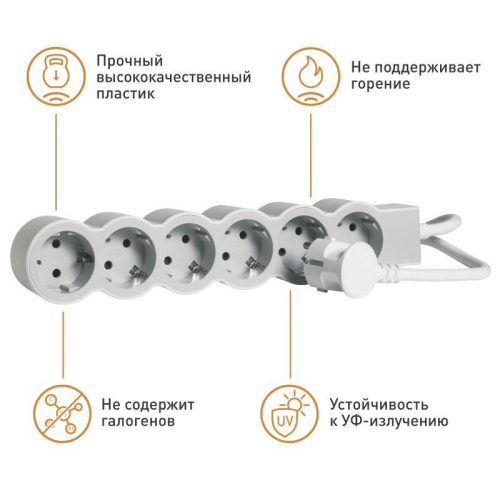 Прочный высококачественный пластик

Не поддерживает горение

Не содержит галогенов

UV

Устойчивость к УФ-излучению