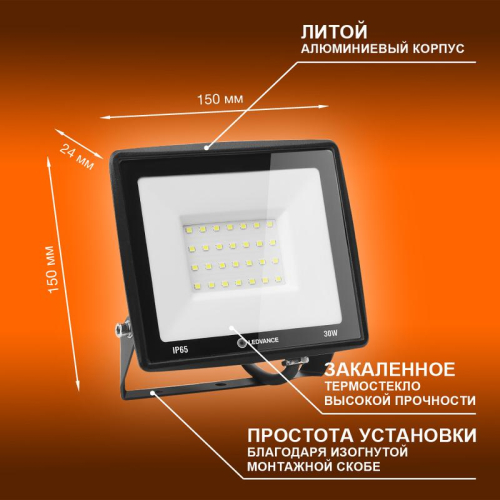 ЛИТОЙ
АЛЮМИНИЕВЫЙ КОРПУС

150 мм

24 мм

150 мм

IP65

LEDVANCE

30W

ЗАКАЛЕННОЕ
ТЕРМОСТЕКЛО
ВЫСОКОЙ ПРОЧНОСТИ

ПРОСТОТА УСТАНОВКИ
БЛАГОДАРЯ ИЗОГНУТОЙ
МОНТАЖНОЙ СКОБЕ