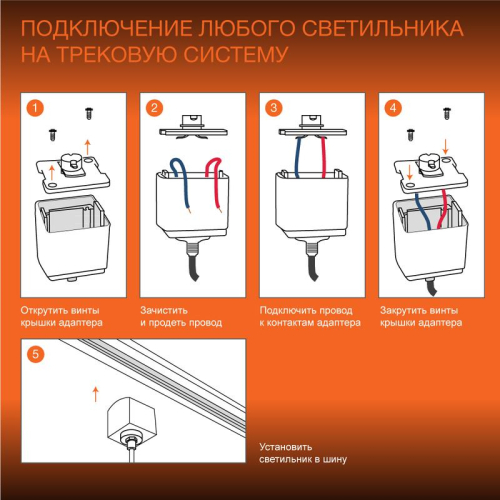 ПОДКЛЮЧЕНИЕ ЛЮБОГО СВЕТИЛЬНИКА НА ТРЕКОВУЮ СИСТЕМУ

1

Открутить винты крышки адаптера

2

Зачистить и продеть провод

3

Подключить провод к контактам адаптера

4

Закрутить винты крышки адаптера

5

Установить светильник в шину