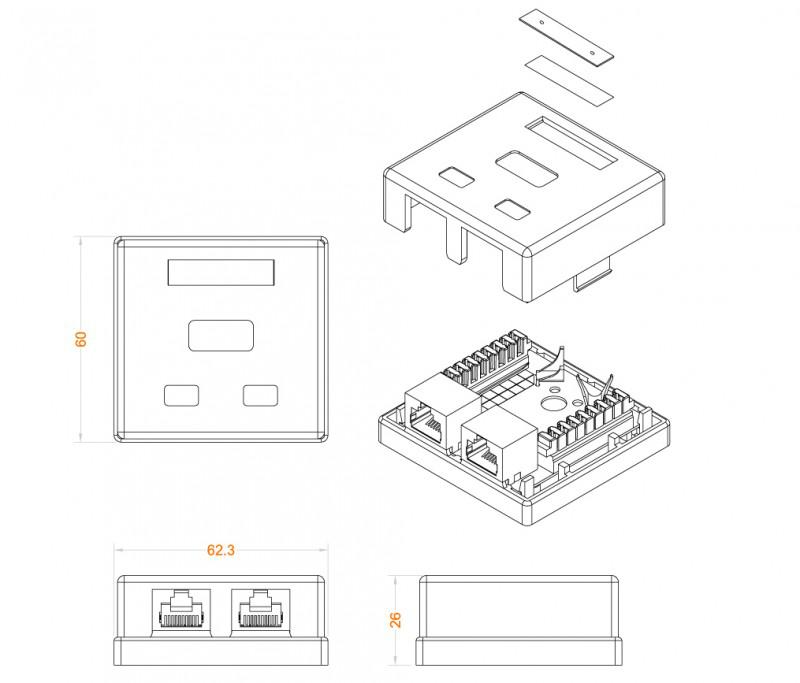 60

62.3

26