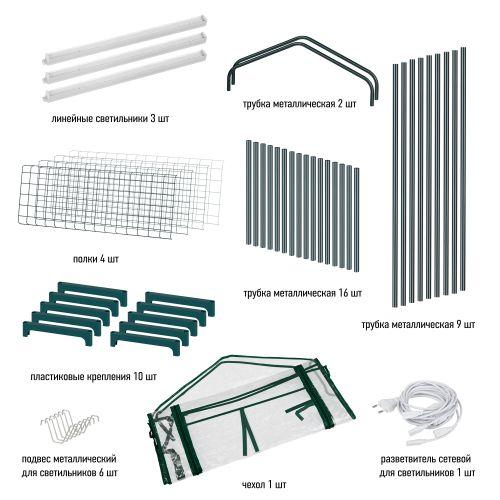 линейные светильники 3 шт

трубка металлическая 2 шт

полки 4 шт

трубка металлическая 16 шт

трубка металлическая 9 шт

пластиковые крепления 10 шт

подвес металлический для светильников 6 шт

чехол 1 шт

разветвитель сетевой для светильников 1 шт